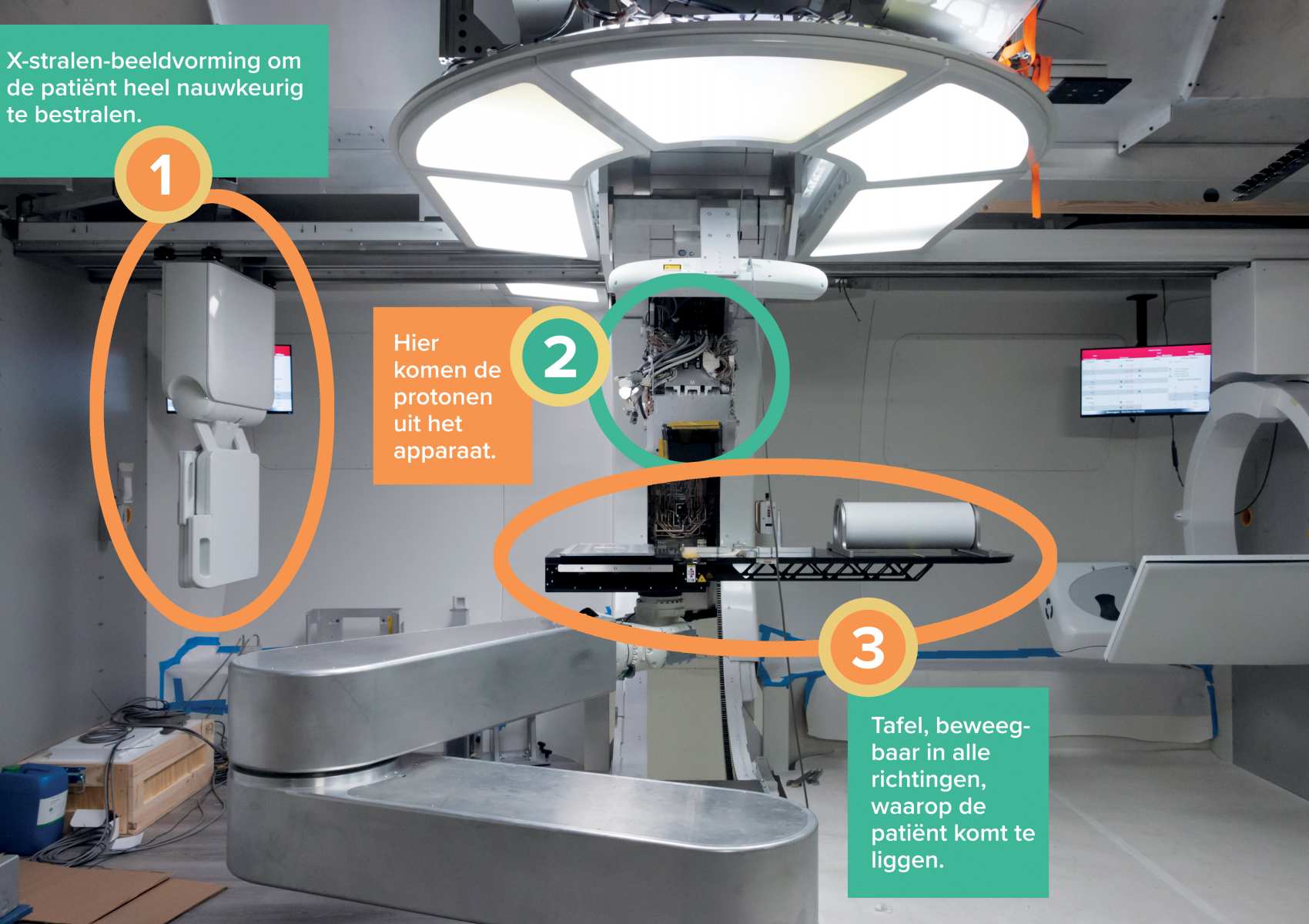 X-stralen-beeldvorming om de patiënt heel nauwkeurig te bestralen.

1

Hier komen de protonen uit het apparaat.

2

3

Tafel, beweegbaar in alle richtingen, waarop de patiënt komt te liggen.